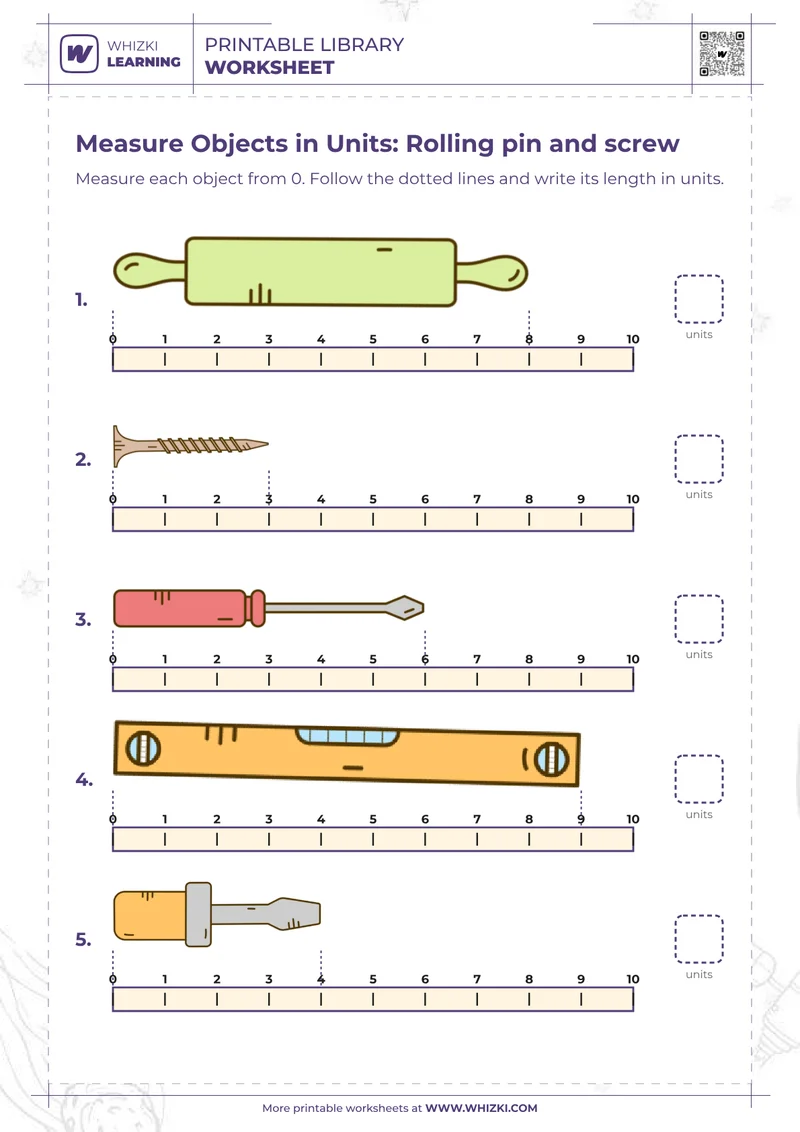 WHIZKI LEARNING

PRINTABLE LIBRARY
WORKSHEET

Measure Objects in Units: Rolling pin and screw

Measure each object from 0. Follow the dotted lines and write its length in units.

1.
0 1 2 3 4 5 6 7 8 9 10
units

2.
0 1 2 3 4 5 6 7 8 9 10
units

3.
0 1 2 3 4 5 6 7 8 9 10
units

4.
0 1 2 3 4 5 6 7 8 9 10
units

5.
0 1 2 3 4 5 6 7 8 9 10
units

More printable worksheets at WWW.WHIZKI.COM