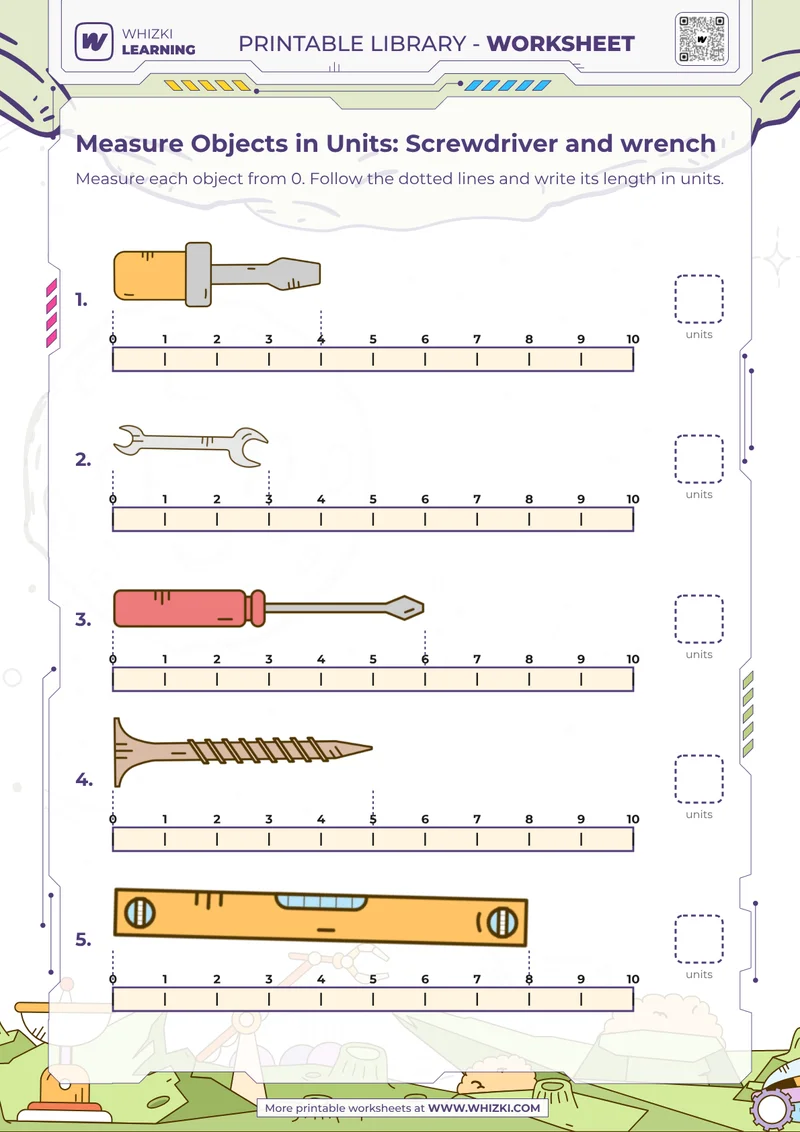 WHIZKI LEARNING

PRINTABLE LIBRARY - WORKSHEET

Measure Objects in Units: Screwdriver and wrench

Measure each object from 0. Follow the dotted lines and write its length in units.

1.

0 1 2 3 4 5 6 7 8 9 10

units

2.

0 1 2 3 4 5 6 7 8 9 10

units

3.

0 1 2 3 4 5 6 7 8 9 10

units

4.

0 1 2 3 4 5 6 7 8 9 10

units

5.

0 1 2 3 4 5 6 7 8 9 10

units

More printable worksheets at WWW.WHIZKI.COM