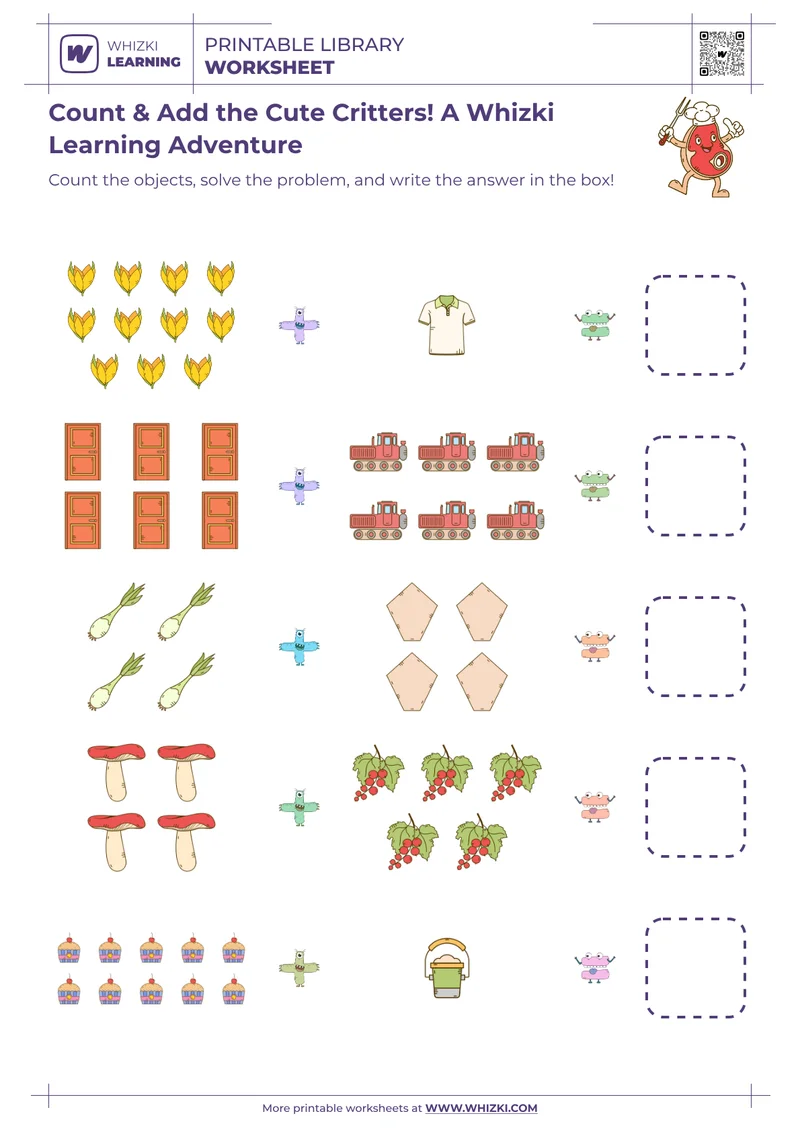 WHIZKI LEARNING

PRINTABLE LIBRARY
WORKSHEET

Count & Add the Cute Critters! A Whizki Learning Adventure

Count the objects, solve the problem, and write the answer in the box!

More printable worksheets at WWW.WHIZKI.COM