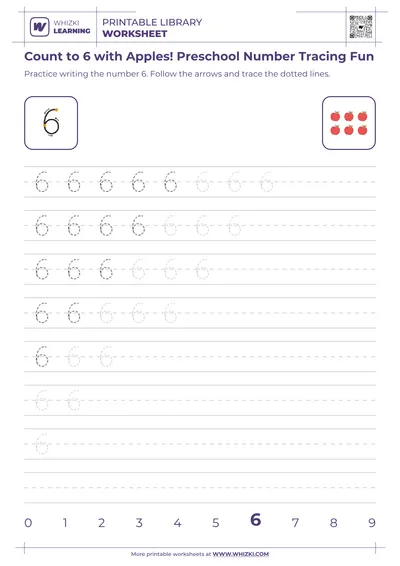 WHIZKI LEARNING

PRINTABLE LIBRARY
WORKSHEET

Count to 6 with Apples! Preschool Number Tracing Fun

Practice writing the number 6. Follow the arrows and trace the dotted lines.

6

6 6 6 6 6 6 6 6

6 6 6 6 6 6 6

6 6 6 6 6 6

6 6 6 6 6

6 6 6

6 6

6

0 1 2 3 4 5 6 7 8 9

More printable worksheets at WWW.WHIZKI.COM