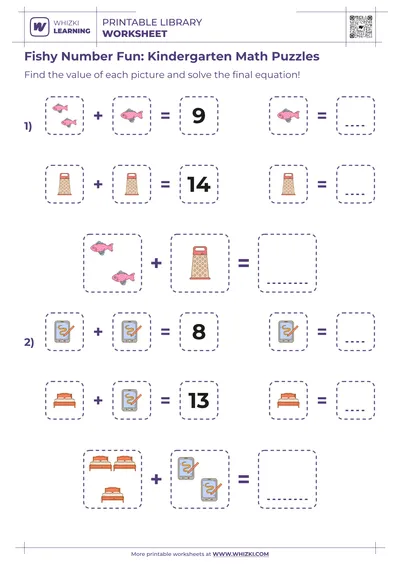 WHIZKI LEARNING

PRINTABLE LIBRARY
WORKSHEET

Fishy Number Fun: Kindergarten Math Puzzles

Find the value of each picture and solve the final equation!

1) + = 9 = ....

+ = 14 = ....

+ = ........

2) + = 8 = ....

+ = 13 = ....

+ = ........

More printable worksheets at WWW.WHIZKI.COM