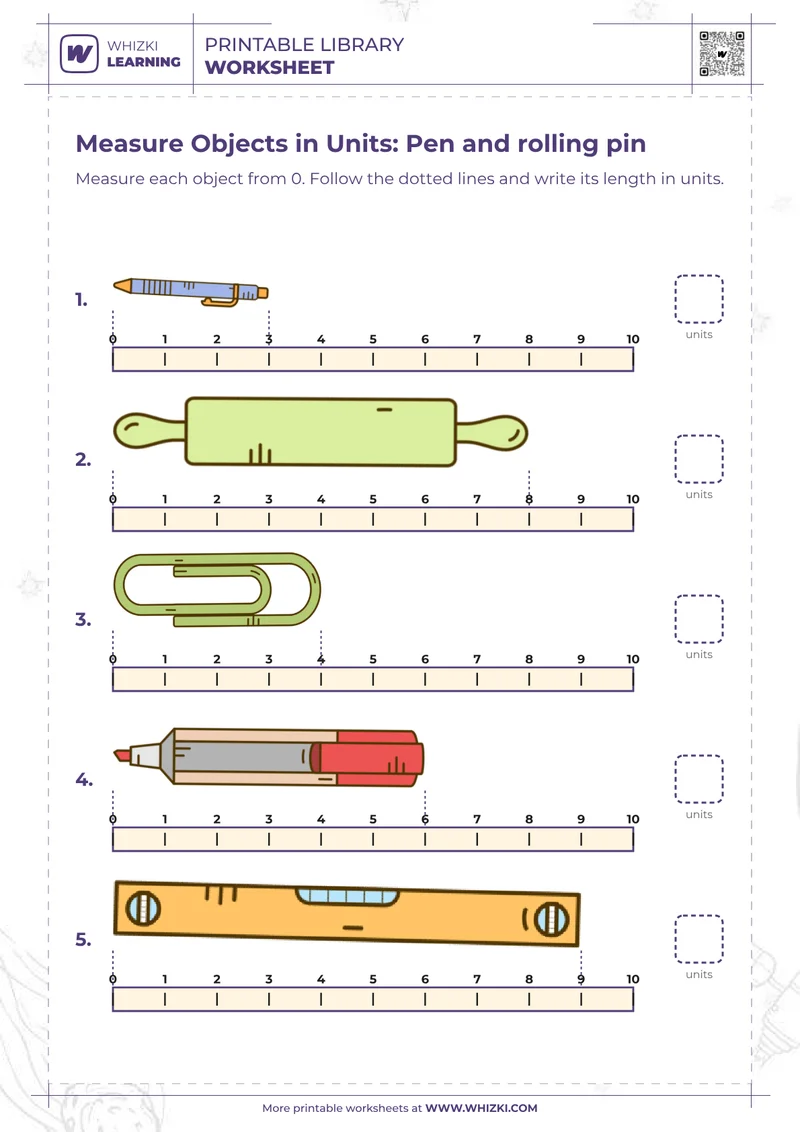 WHIZKI LEARNING

PRINTABLE LIBRARY
WORKSHEET

Measure Objects in Units: Pen and rolling pin

Measure each object from 0. Follow the dotted lines and write its length in units.

1.

0 1 2 3 4 5 6 7 8 9 10

units

2.

0 1 2 3 4 5 6 7 8 9 10

units

3.

0 1 2 3 4 5 6 7 8 9 10

units

4.

0 1 2 3 4 5 6 7 8 9 10

units

5.

0 1 2 3 4 5 6 7 8 9 10

units

More printable worksheets at WWW.WHIZKI.COM