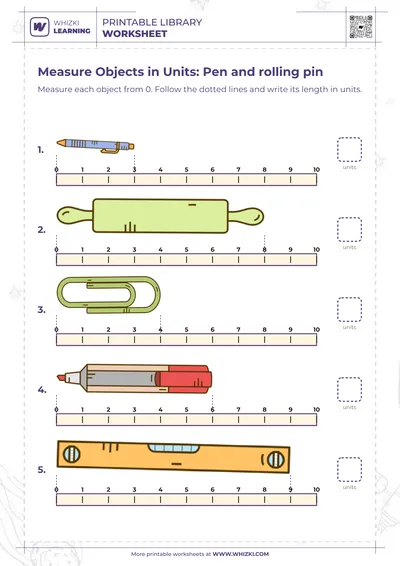 WHIZKI LEARNING

PRINTABLE LIBRARY
WORKSHEET

Measure Objects in Units: Pen and rolling pin

Measure each object from 0. Follow the dotted lines and write its length in units.

1.
0 1 2 3 4 5 6 7 8 9 10
units

2.
0 1 2 3 4 5 6 7 8 9 10
units

3.
0 1 2 3 4 5 6 7 8 9 10
units

4.
0 1 2 3 4 5 6 7 8 9 10
units

5.
0 1 2 3 4 5 6 7 8 9 10
units

More printable worksheets at WWW.WHIZKI.COM