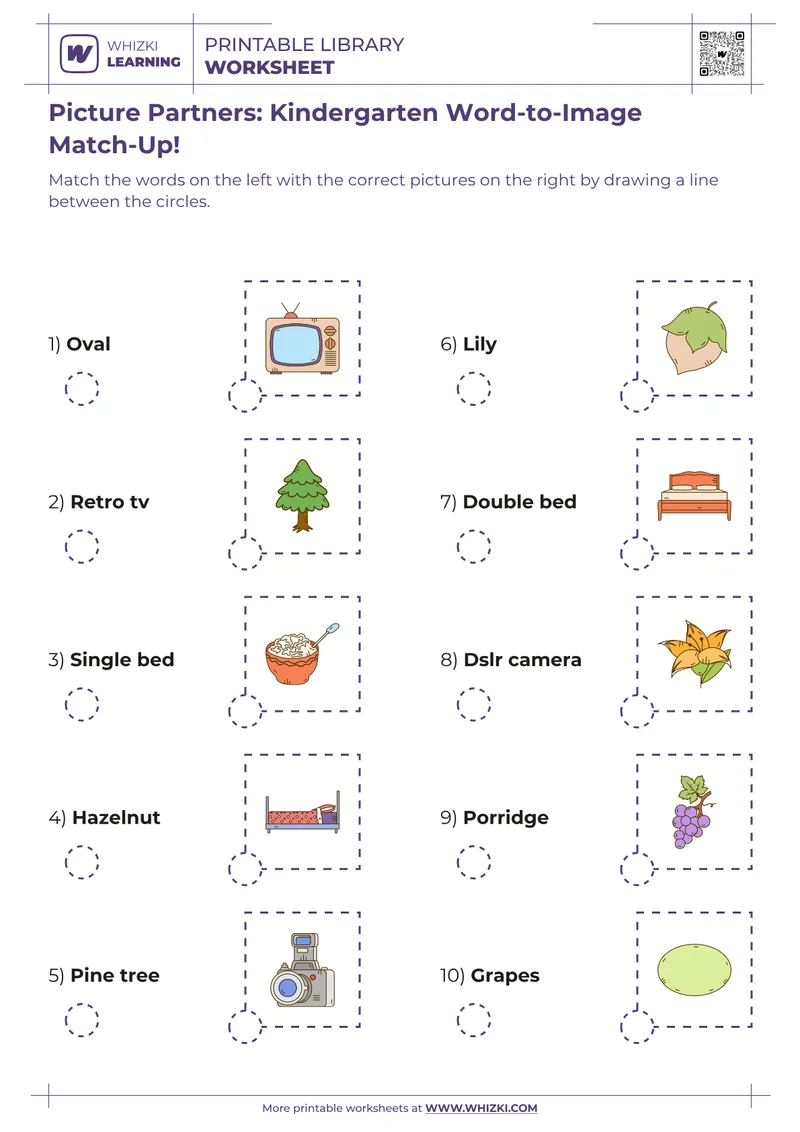 WHIZKI LEARNING

PRINTABLE LIBRARY
WORKSHEET

Picture Partners: Kindergarten Word-to-Image Match-Up!

Match the words on the left with the correct pictures on the right by drawing a line between the circles.

1) Oval

2) Retro tv

3) Single bed

4) Hazelnut

5) Pine tree

6) Lily

7) Double bed

8) Dslr camera

9) Porridge

10) Grapes

More printable worksheets at WWW.WHIZKI.COM