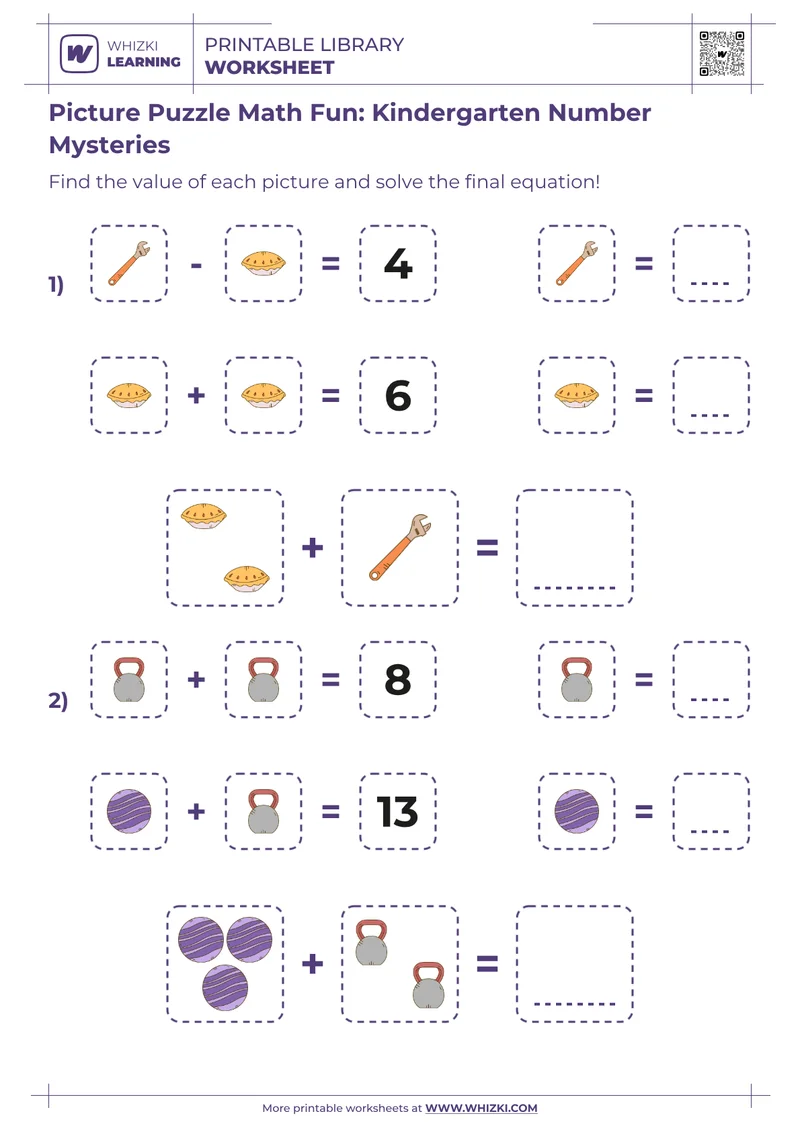 WHIZKI LEARNING

PRINTABLE LIBRARY
WORKSHEET

Picture Puzzle Math Fun: Kindergarten Number Mysteries

Find the value of each picture and solve the final equation!

1) - = 4 = ----

+ = 6 = ----

+ = --------

2) + = 8 = ----

+ = 13 = ----

+ = --------

More printable worksheets at WWW.WHIZKI.COM