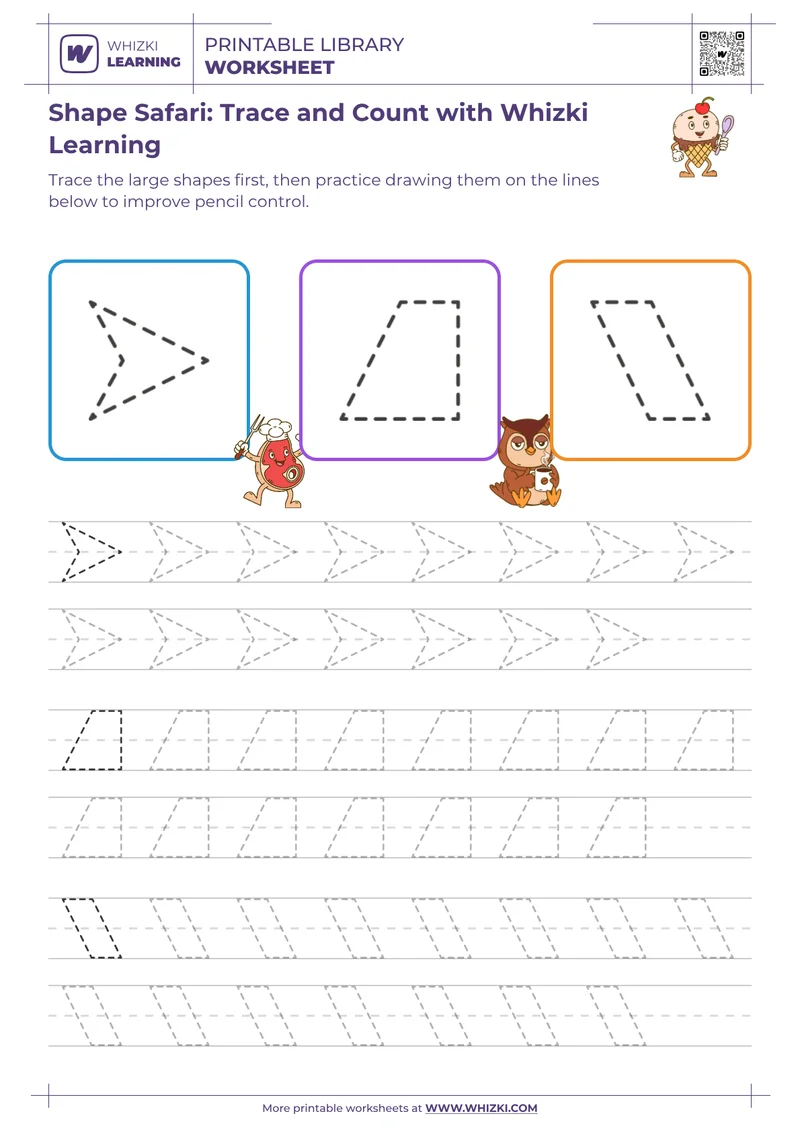 WHIZKI LEARNING

PRINTABLE LIBRARY
WORKSHEET

Shape Safari: Trace and Count with Whizki Learning

Trace the large shapes first, then practice drawing them on the lines below to improve pencil control.

More printable worksheets at WWW.WHIZKI.COM