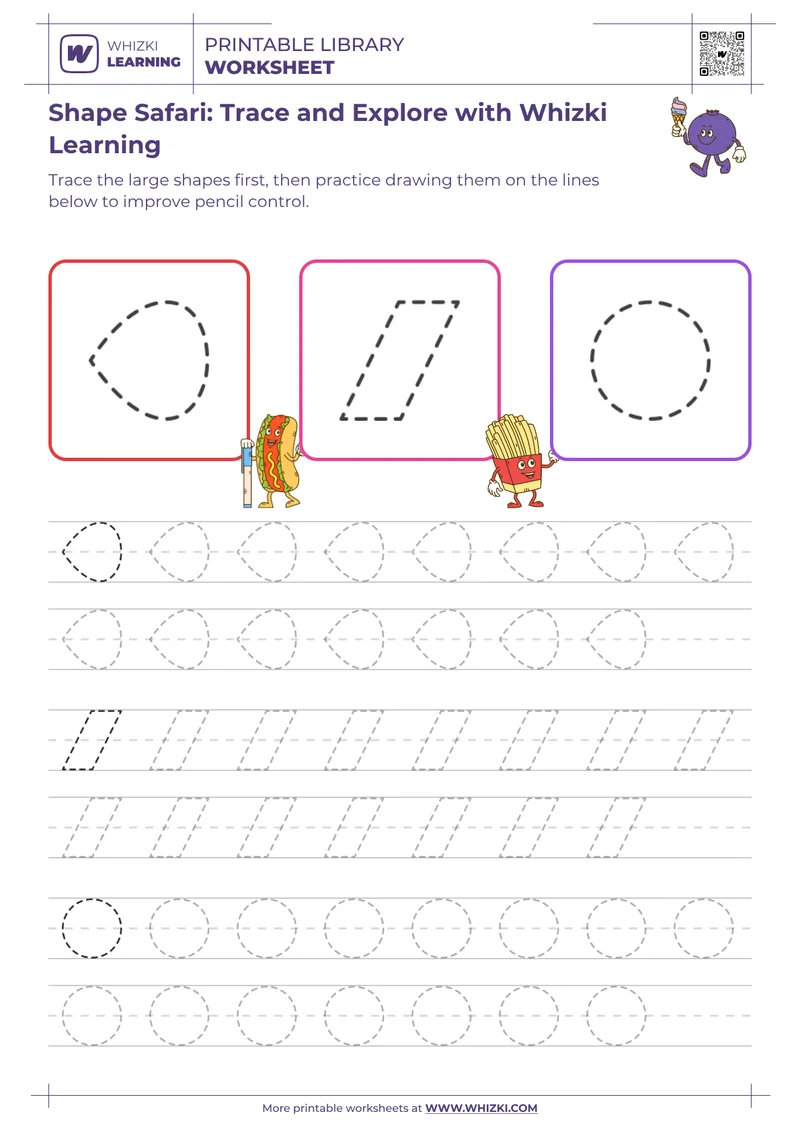 WHIZKI LEARNING

PRINTABLE LIBRARY
WORKSHEET

Shape Safari: Trace and Explore with Whizki Learning

Trace the large shapes first, then practice drawing them on the lines below to improve pencil control.

More printable worksheets at WWW.WHIZKI.COM