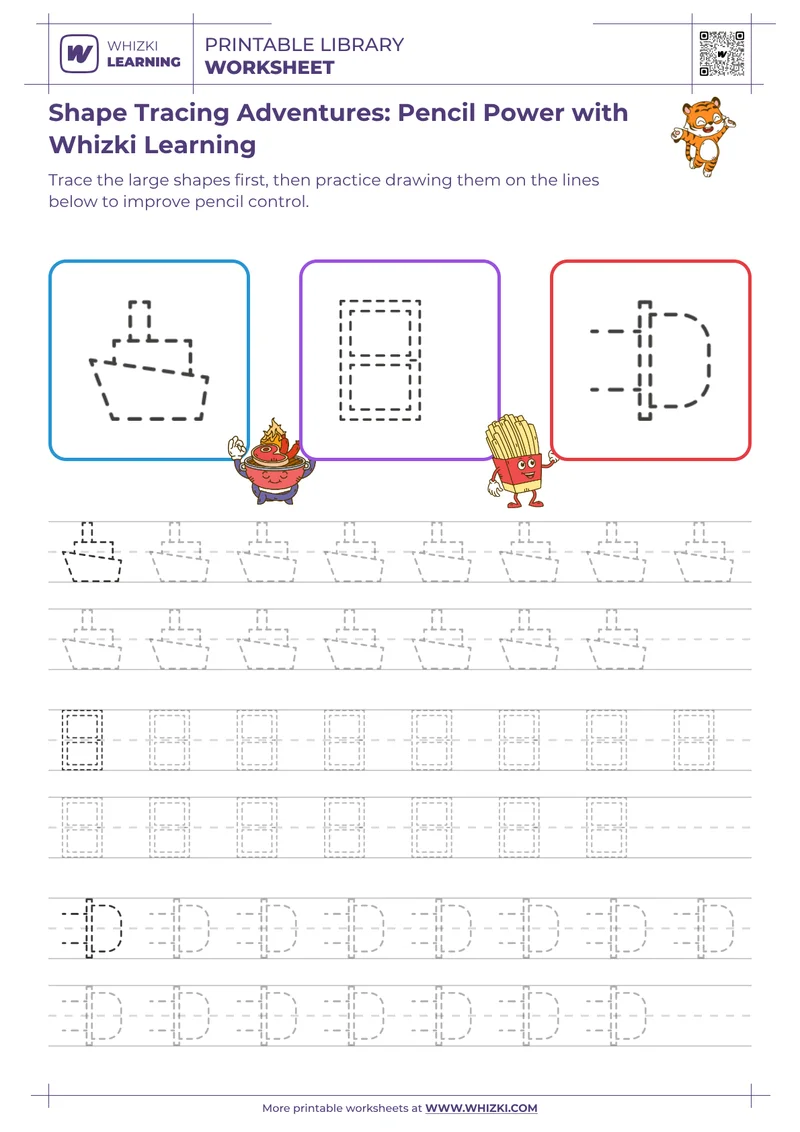 WHIZKI LEARNING

PRINTABLE LIBRARY
WORKSHEET

Shape Tracing Adventures: Pencil Power with Whizki Learning

Trace the large shapes first, then practice drawing them on the lines below to improve pencil control.

More printable worksheets at WWW.WHIZKI.COM