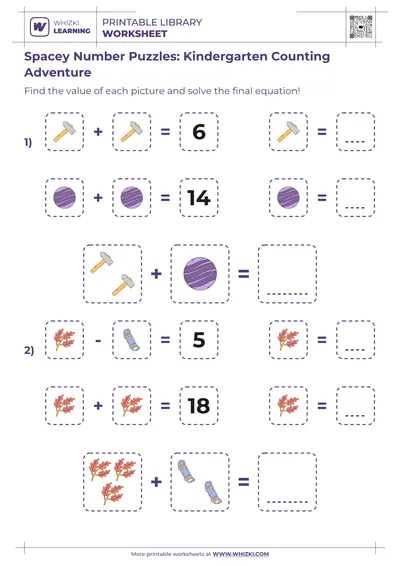 WHIZKI LEARNING

PRINTABLE LIBRARY
WORKSHEET

Spacey Number Puzzles: Kindergarten Counting Adventure

Find the value of each picture and solve the final equation!

1) + = 6 = ....

+ = 14 = ....

+ = ........

2) - = 5 = ....

+ = 18 = ....

+ = ........

More printable worksheets at WWW.WHIZKI.COM