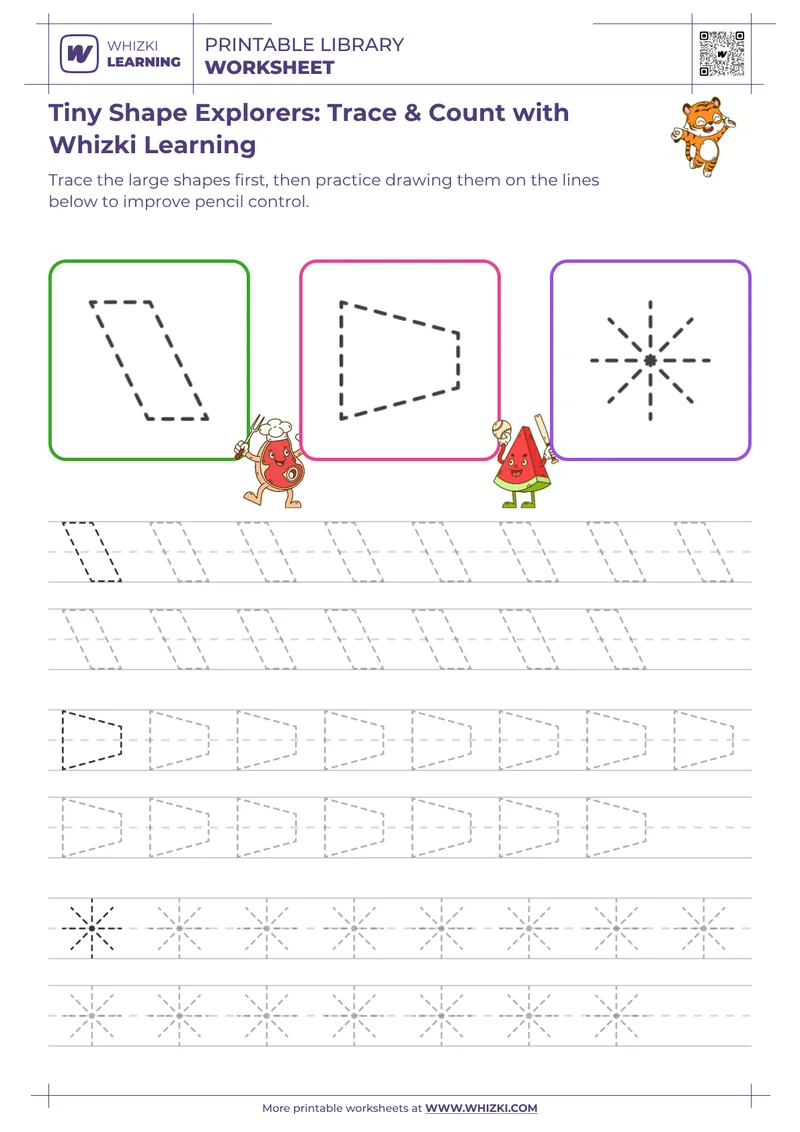 WHIZKI LEARNING

PRINTABLE LIBRARY
WORKSHEET

Tiny Shape Explorers: Trace & Count with Whizki Learning

Trace the large shapes first, then practice drawing them on the lines below to improve pencil control.

More printable worksheets at WWW.WHIZKI.COM