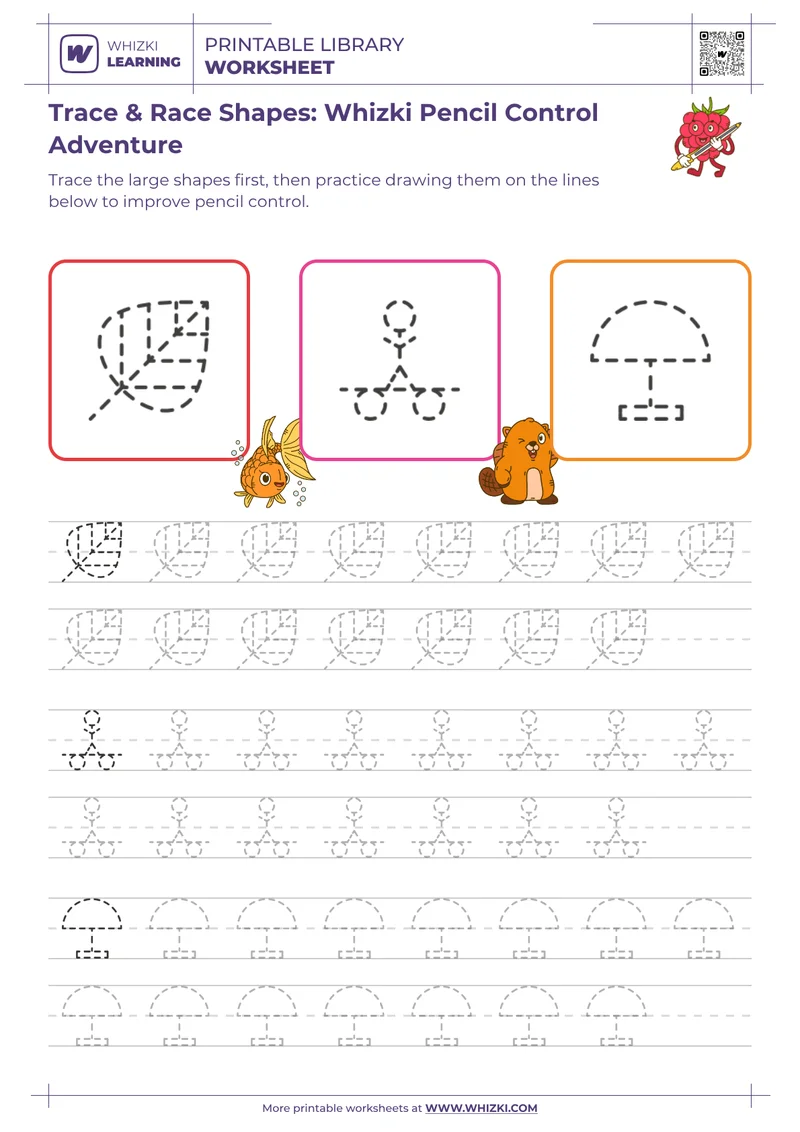 WHIZKI LEARNING

PRINTABLE LIBRARY
WORKSHEET

Trace & Race Shapes: Whizki Pencil Control Adventure

Trace the large shapes first, then practice drawing them on the lines below to improve pencil control.

More printable worksheets at WWW.WHIZKI.COM